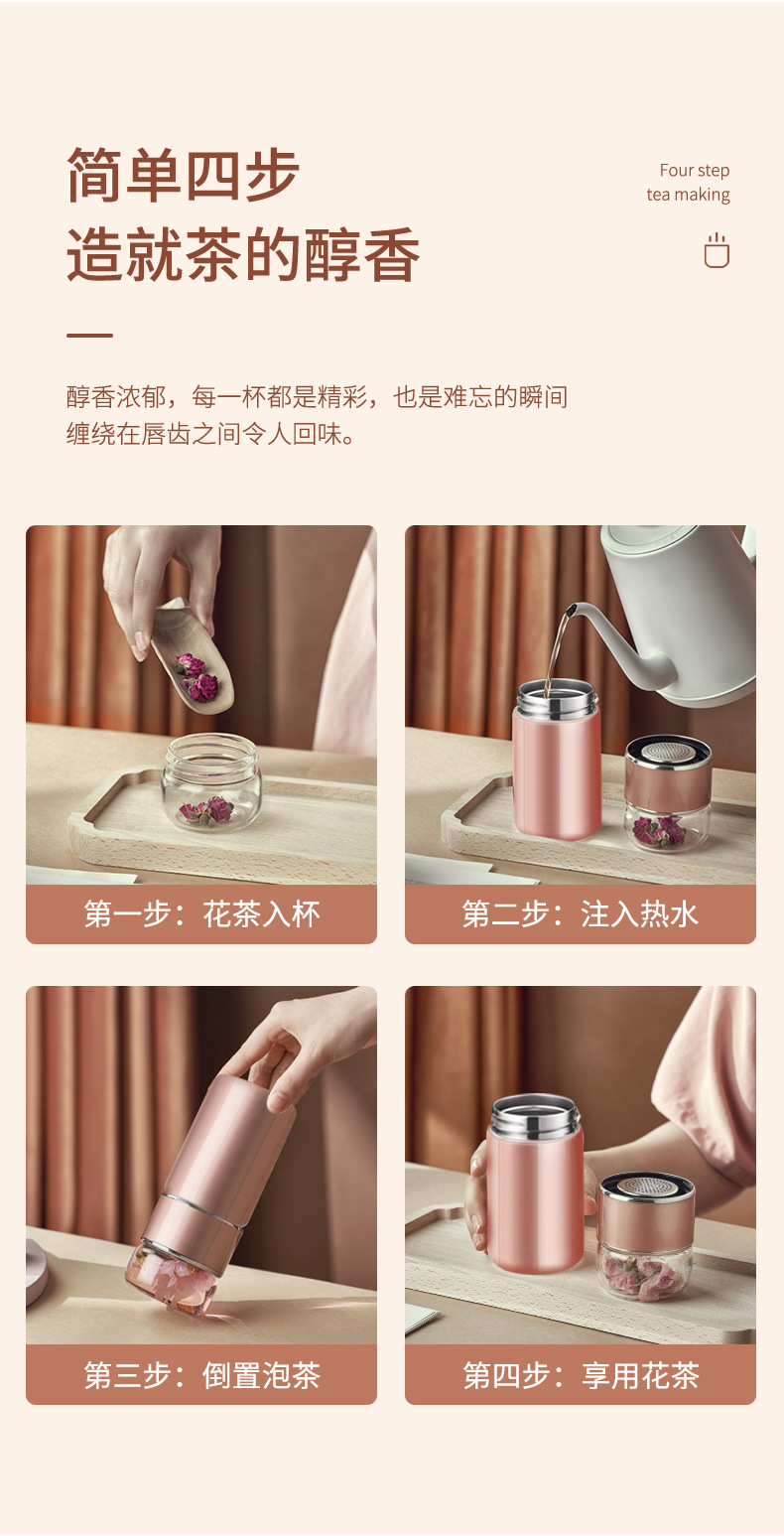 简单四步
造就茶的醇香

Four step
tea making

醇香浓郁，每一杯都是精彩，也是难忘的瞬间
缠绕在唇齿之间令人回味。

第一步：花茶入杯

第二步：注入热水

第三步：倒置泡茶

第四步：享用花茶