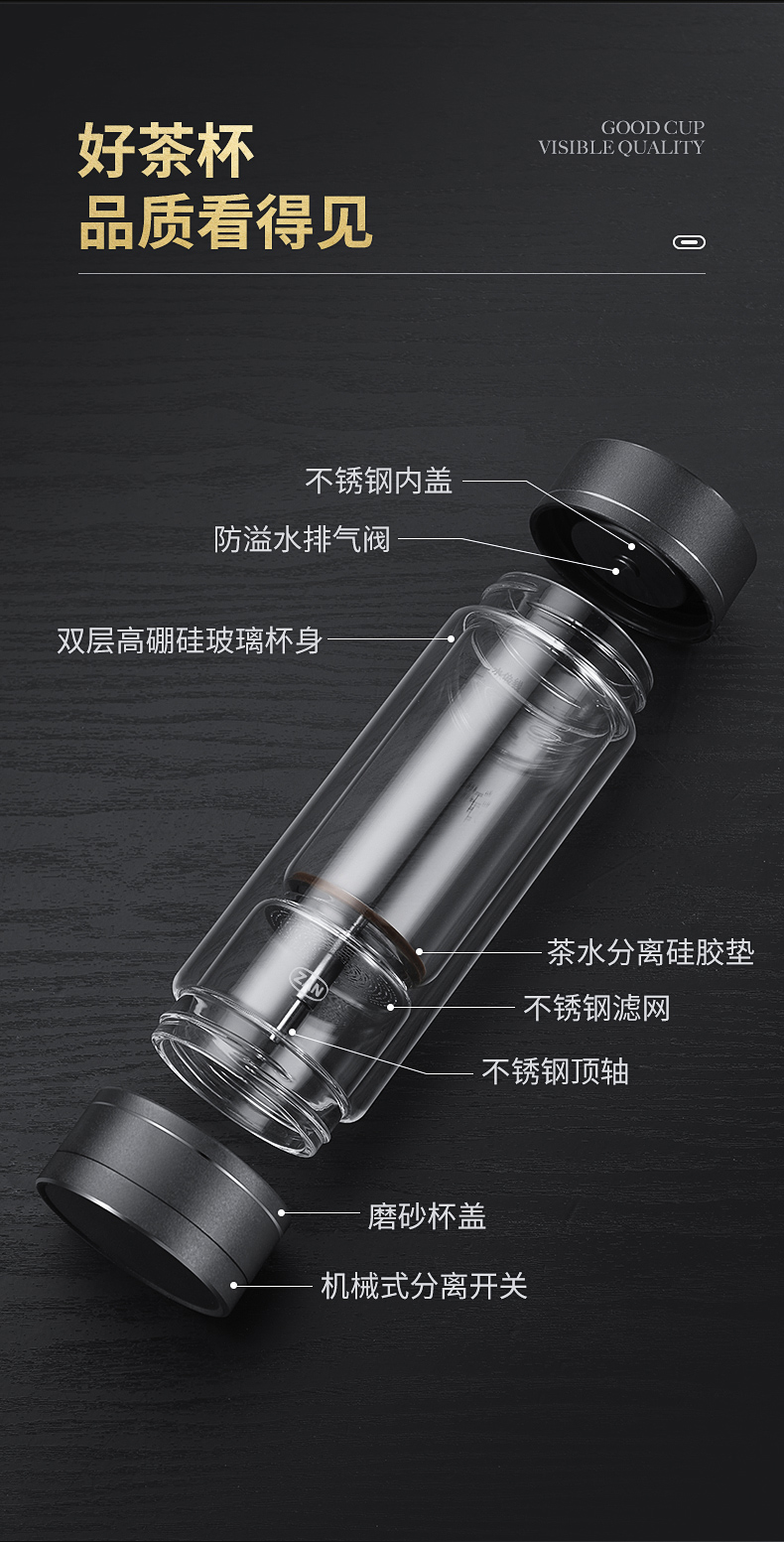 好茶杯
品质看得见

GOOD CUP
VISIBLE QUALITY

不锈钢内盖
防溢水排气阀
双层高硼硅玻璃杯身
茶水分离硅胶垫
不锈钢滤网
不锈钢顶轴
磨砂杯盖
机械式分离开关